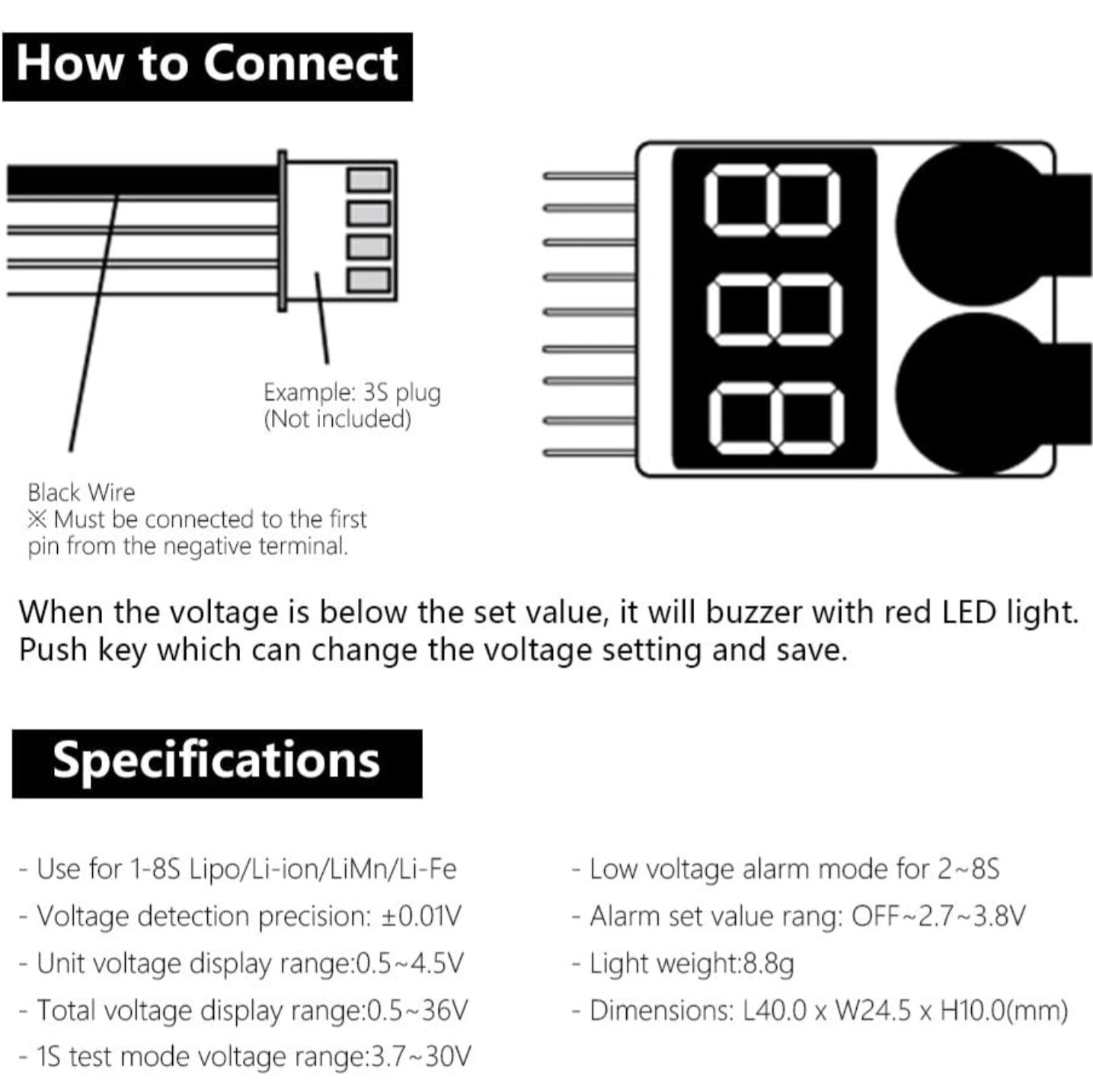 How to Connect

Example: 3S plug
(Not included)

Black Wire
※ Must be connected to the first pin from the negative terminal.

When the voltage is below the set value, it will buzzer with red LED light.
Push key which can change the voltage setting and save.

Specifications

- Use for 1-8S Lipo/Li-ion/LiMn/Li-Fe
- Voltage detection precision: ±0.01V
- Unit voltage display range:0.5~4.5V
- Total voltage display range:0.5~36V
- 1S test mode voltage range:3.7~30V

- Low voltage alarm mode for 2~8S
- Alarm set value rang: OFF~2.7~3.8V
- Light weight:8.8g
- Dimensions: L40.0 x W24.5 x H10.0(mm)